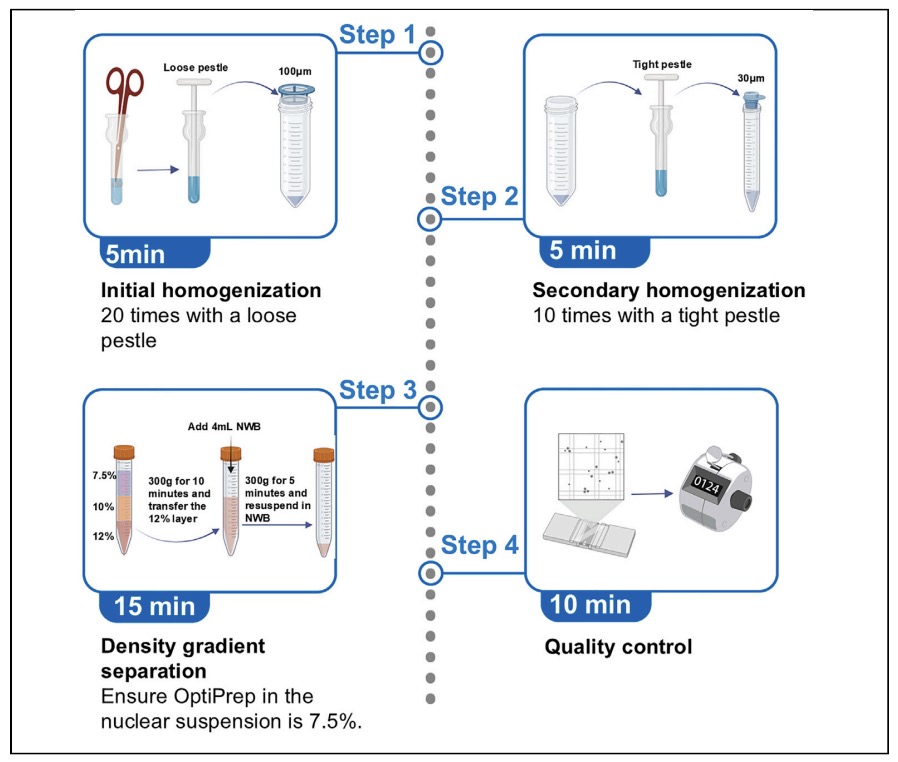 Step 1

Loose pestle

100μm

5min

Initial homogenization
20 times with a loose pestle

Step 2

Tight pestle

30μm

5 min

Secondary homogenization
10 times with a tight pestle

Step 3

Add 4mL NWB

7.5%

10%

12%

300g for 10 minutes and transfer the 12% layer

300g for 5 minutes and resuspend in NWB

15 min

Density gradient separation
Ensure OptiPrep in the nuclear suspension is 7.5%.

Step 4

0124

10 min

Quality control